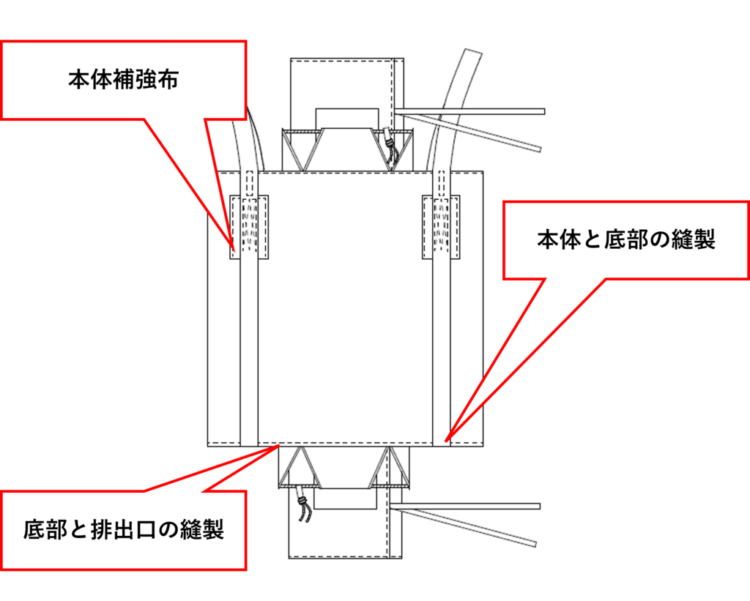 本体補強布

本体と底部の縫製

底部と排出口の縫製